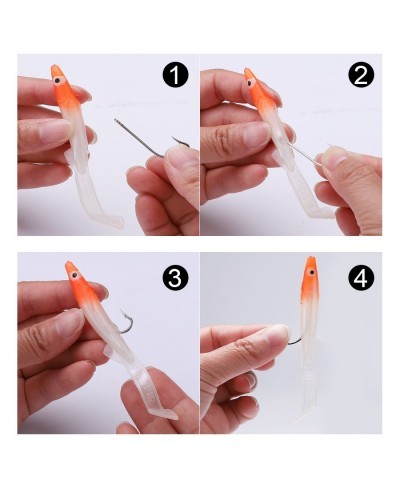 1

2

3

4